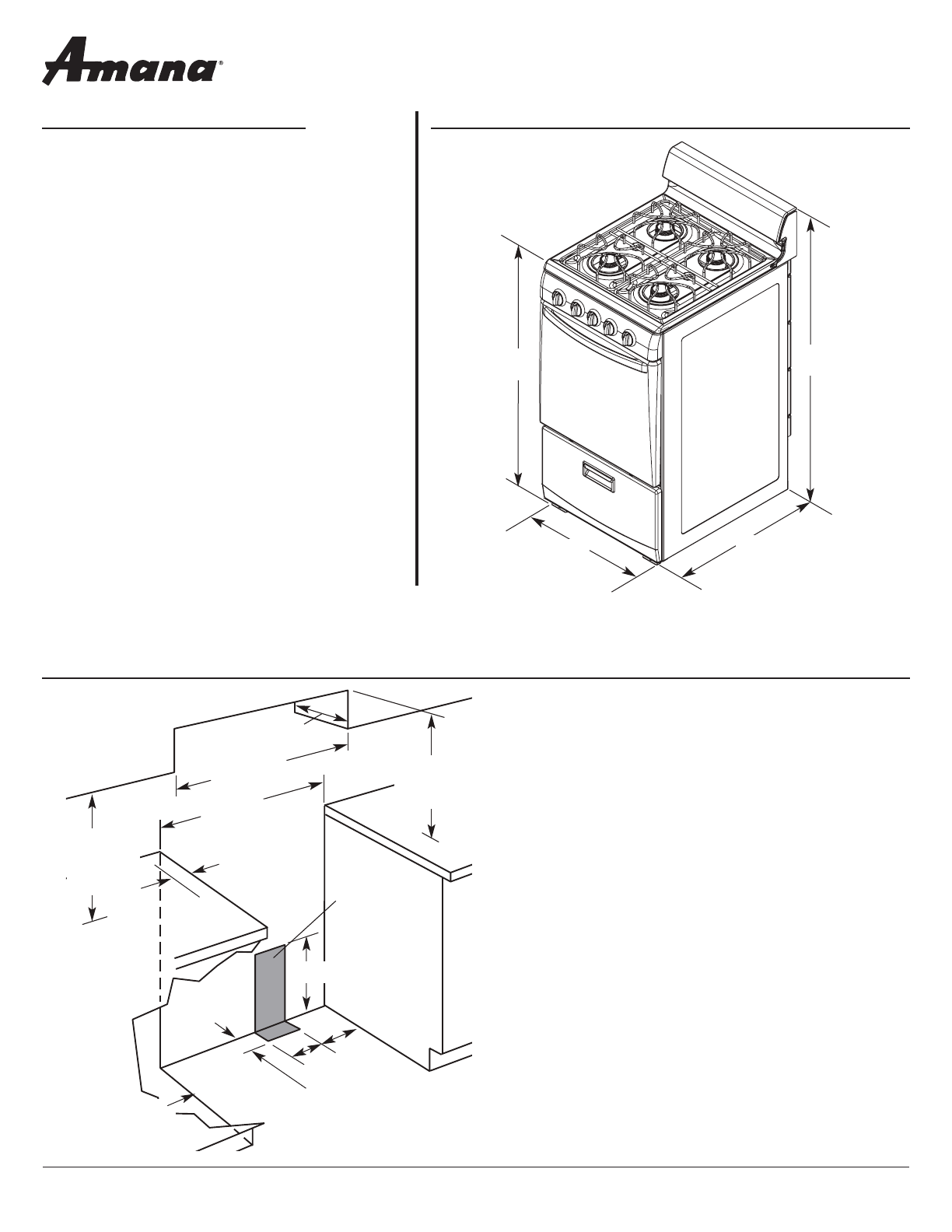 Amana®