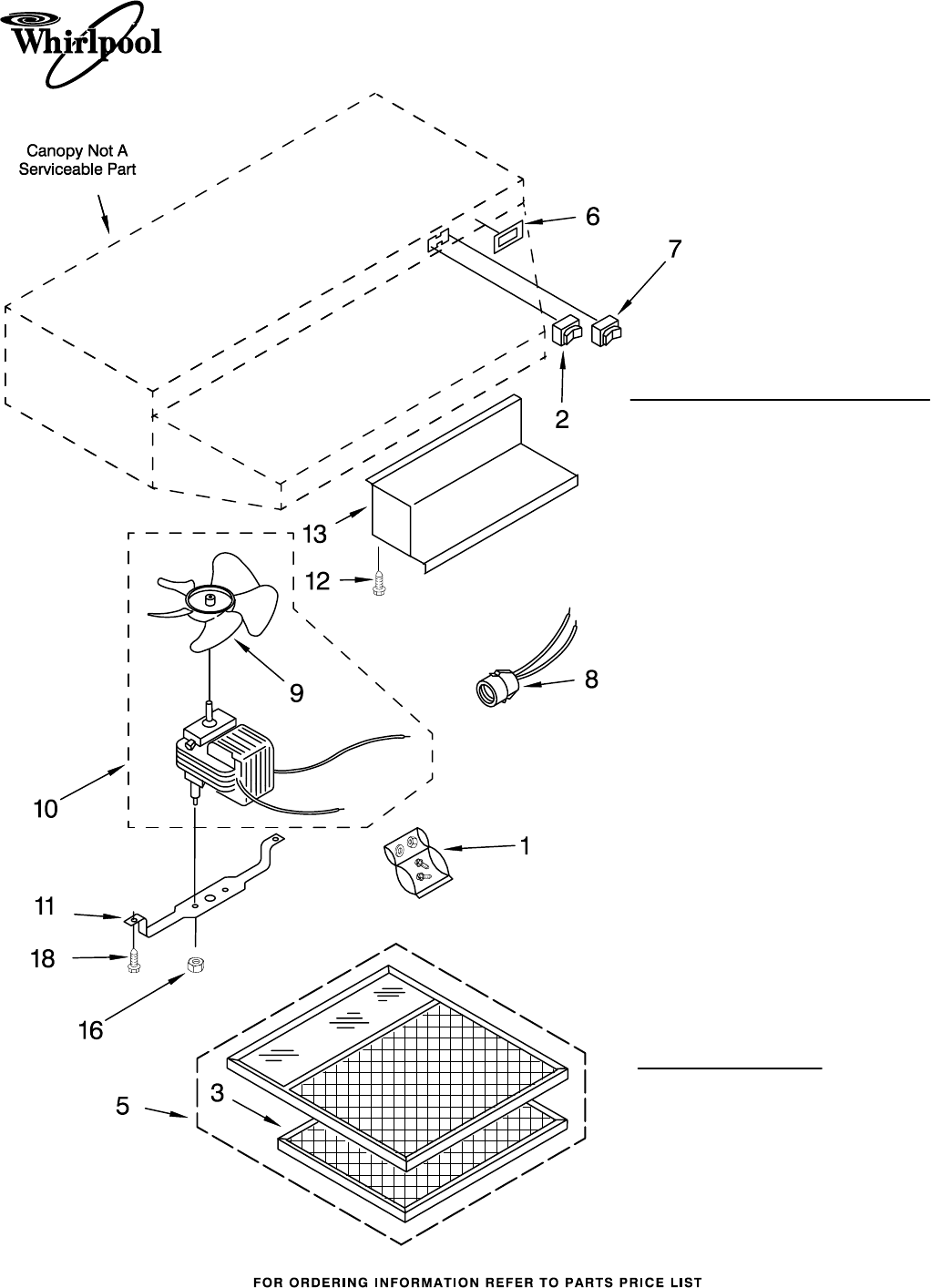 Whirlpool

Canopy Not A Serviceable Part

6

7

2

13

12

9

8

10

1

11

18

16

5

3

FOR ORDERING INFORMATION REFER TO PARTS PRICE LIST