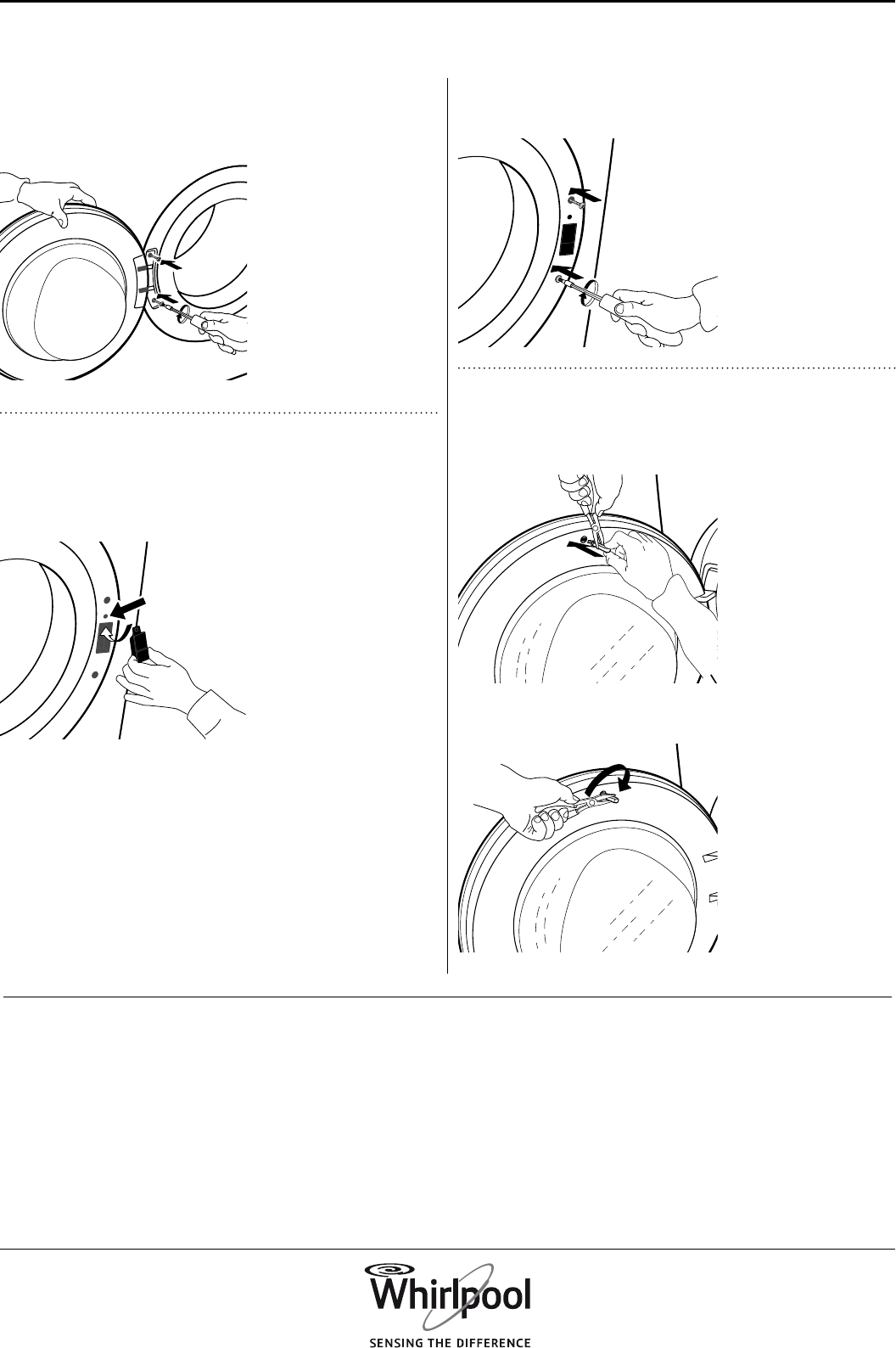 Whirlpool
SENSING THE DIFFERENCE